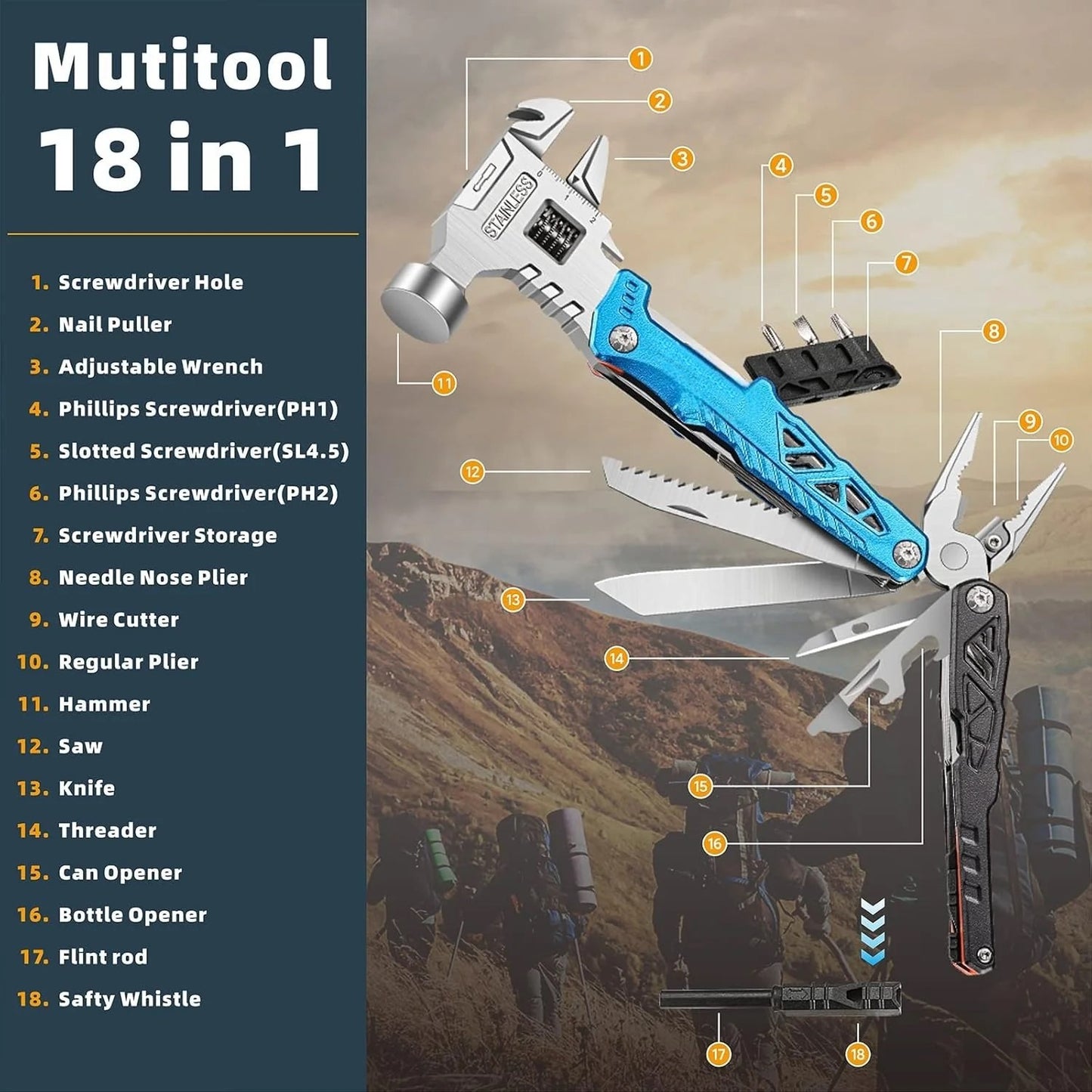 Mutitool
18 in 1

1. Screwdriver Hole
2. Nail Puller
3. Adjustable Wrench
4. Phillips Screwdriver(PH1)
5. Slotted Screwdriver(SL4.5)
6. Phillips Screwdriver(PH2)
7. Screwdriver Storage
8. Needle Nose Plier
9. Wire Cutter
10. Regular Plier
11. Hammer
12. Saw
13. Knife
14. Threader
15. Can Opener
16. Bottle Opener
17. Flint rod
18. Safty Whistle

1
2
3
4
5
6
7
8
9
10
11
12
13
14
15
16
17
18

STAINLESS
0
1
2